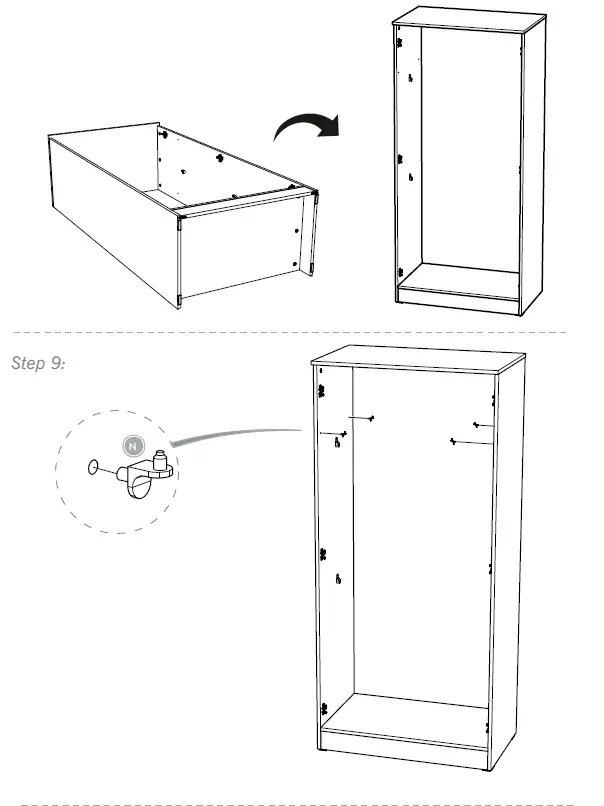 Step 9:

N