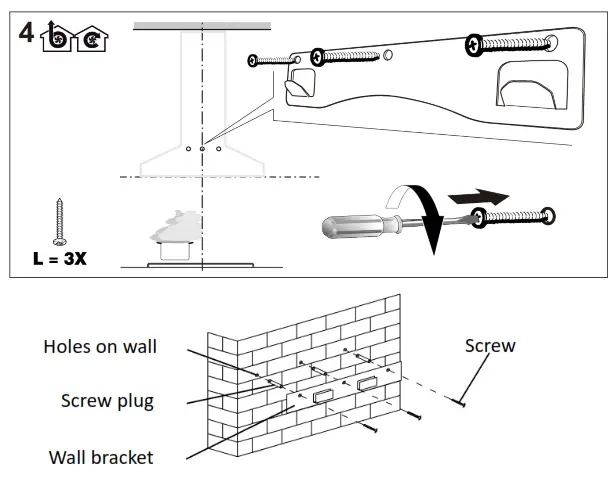 4

L = 3X

Holes on wall

Screw plug

Wall bracket

Screw