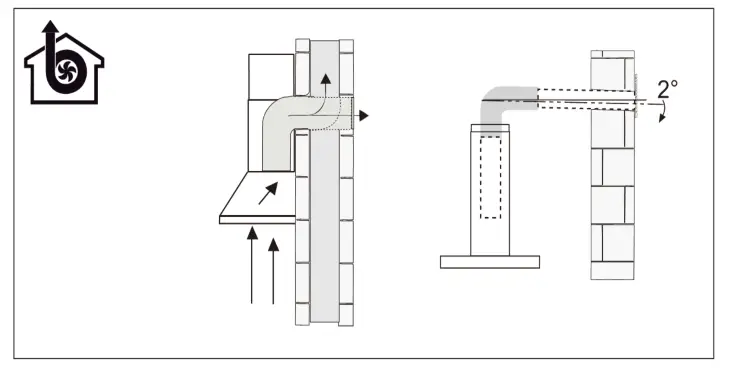 2°