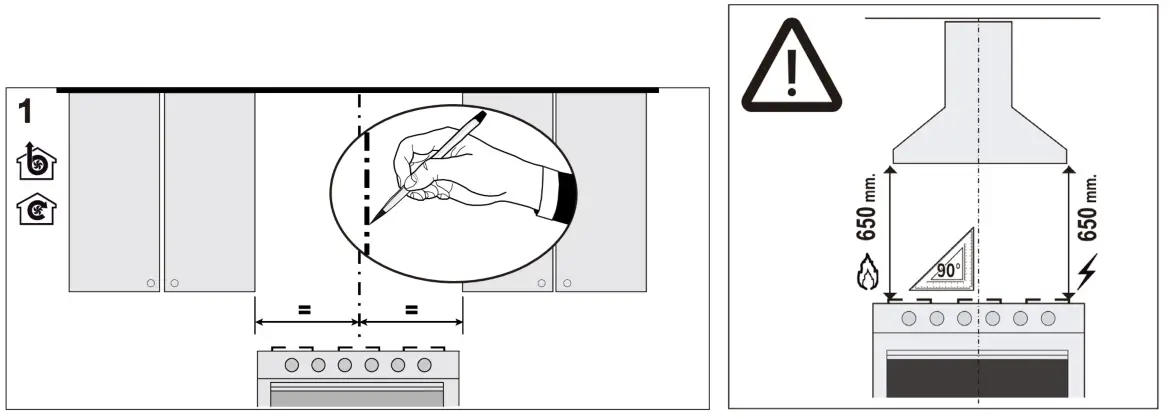 1

=

=

650 mm.

90°

650 mm.