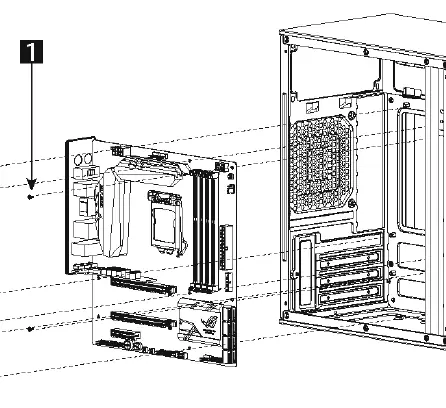 1