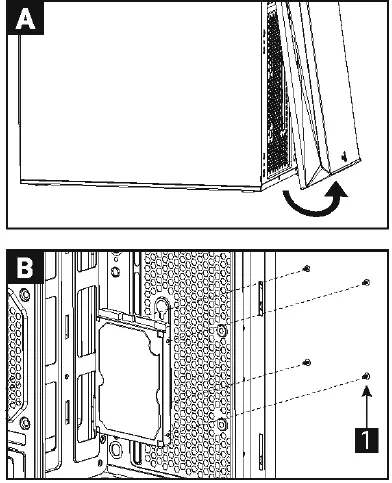 A

B

1