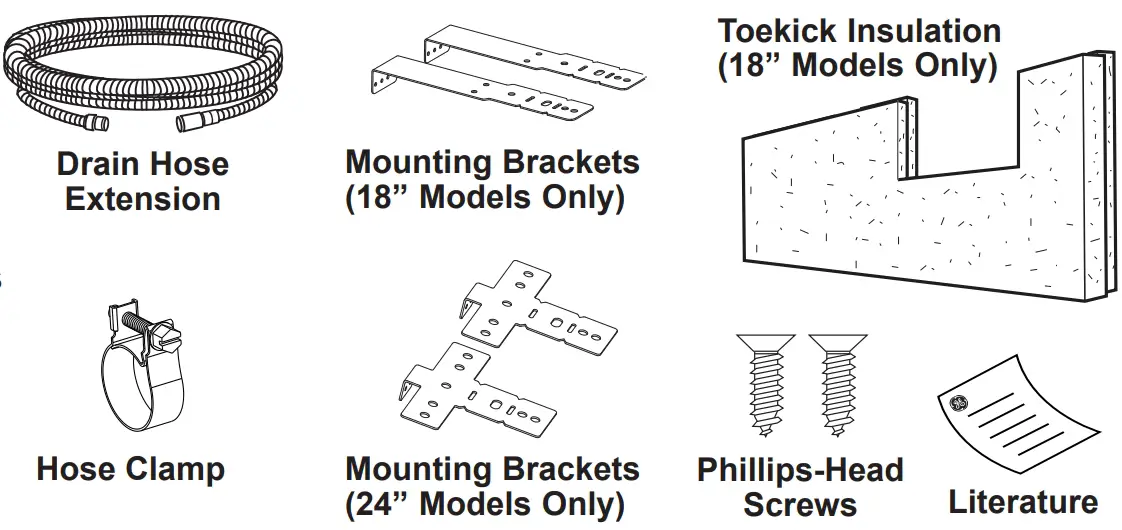 Drain Hose Extension

Mounting Brackets (18” Models Only)

Toekick Insulation (18” Models Only)

Hose Clamp

Mounting Brackets (24” Models Only)

Phillips-Head Screws

Literature