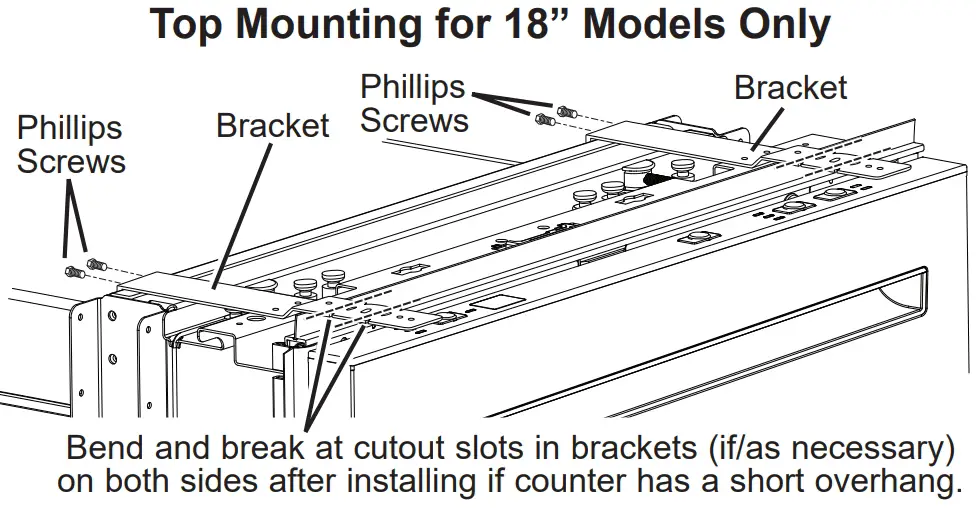 Top Mounting for 18” Models Only

Phillips Screws

Bracket

Phillips Screws

Bracket

Bend and break at cutout slots in brackets (if/as necessary) on both sides after installing if counter has a short overhang.