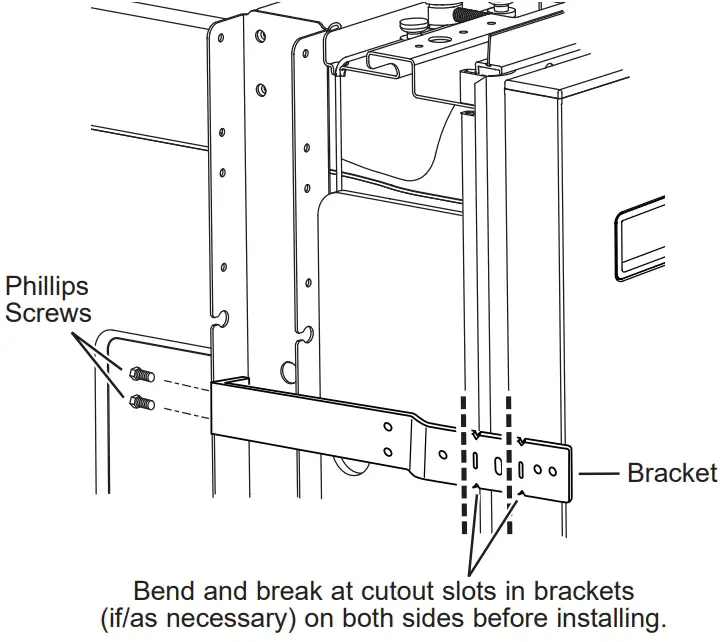 Phillips Screws

Bracket

Bend and break at cutout slots in brackets (if/as necessary) on both sides before installing.