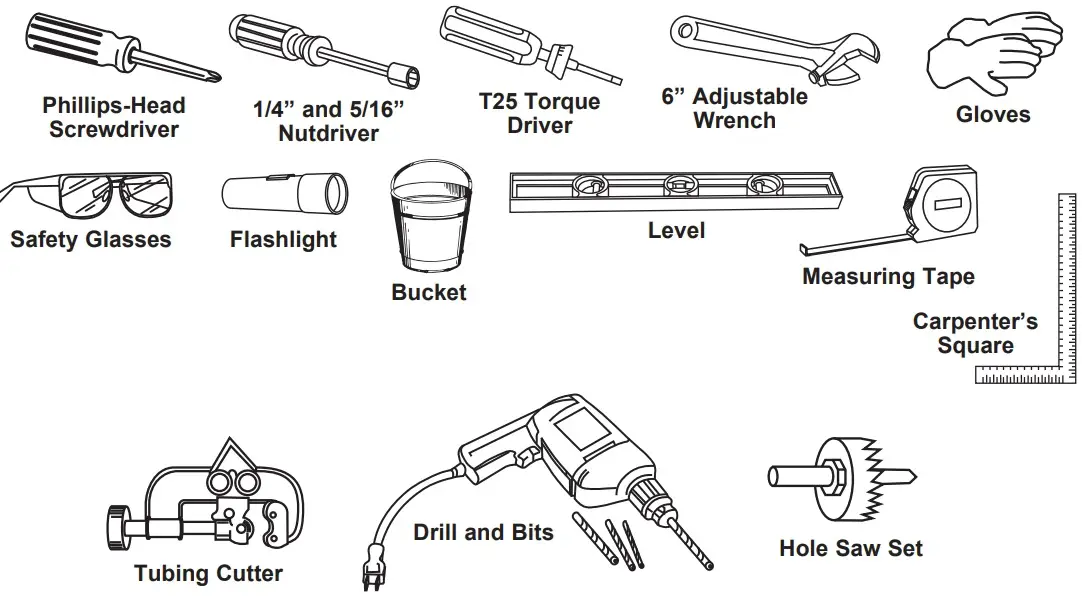 Phillips-Head Screwdriver

1/4” and 5/16” Nutdriver

T25 Torque Driver

6” Adjustable Wrench

Gloves

Safety Glasses

Flashlight

Bucket

Level

Measuring Tape

Carpenter’s Square

Tubing Cutter

Drill and Bits

Hole Saw Set