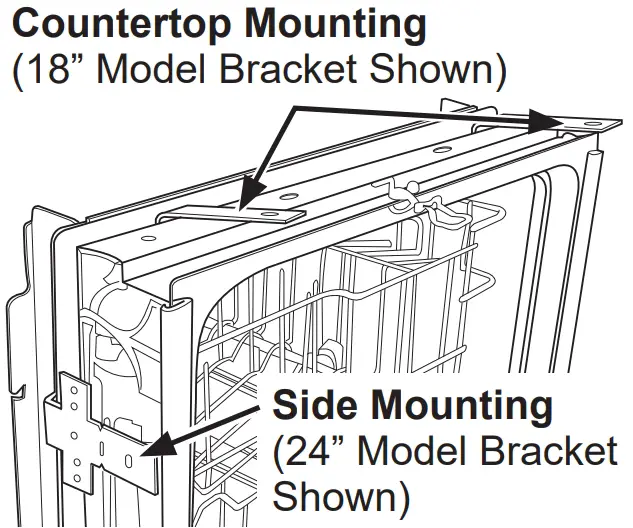 Countertop Mounting
(18” Model Bracket Shown)

Side Mounting
(24” Model Bracket Shown)