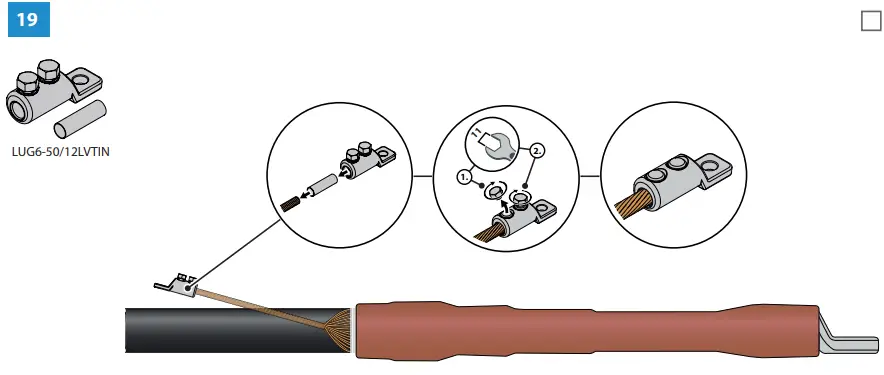 19

LUG6-50/12LVTIN

1.

2.