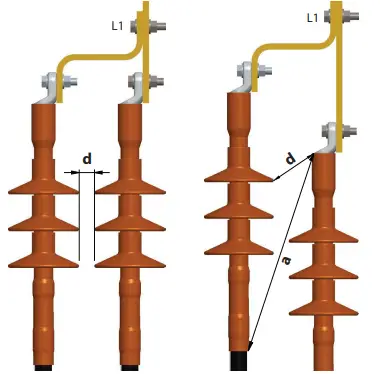 L1

d

L1

d

a