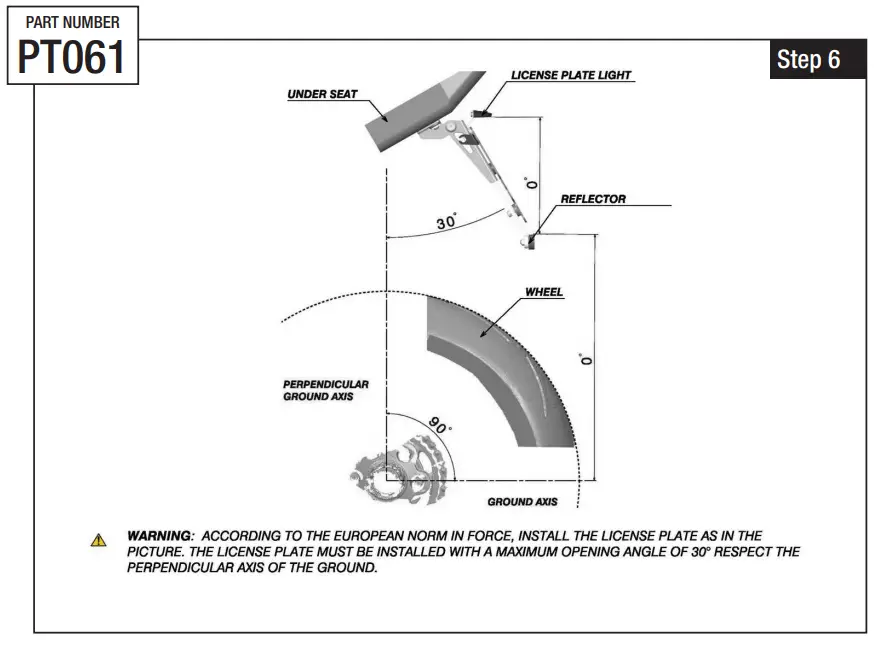 PART NUMBER
PT061

Step 6

UNDER SEAT

LICENSE PLATE LIGHT

0°

REFLECTOR

30°

WHEEL

0°

PERPENDICULAR GROUND AXIS

90°

GROUND AXIS

WARNING: ACCORDING TO THE EUROPEAN NORM IN FORCE, INSTALL THE LICENSE PLATE AS IN THE PICTURE. THE LICENSE PLATE MUST BE INSTALLED WITH A MAXIMUM OPENING ANGLE OF 30° RESPECT THE PERPENDICULAR AXIS OF THE GROUND.