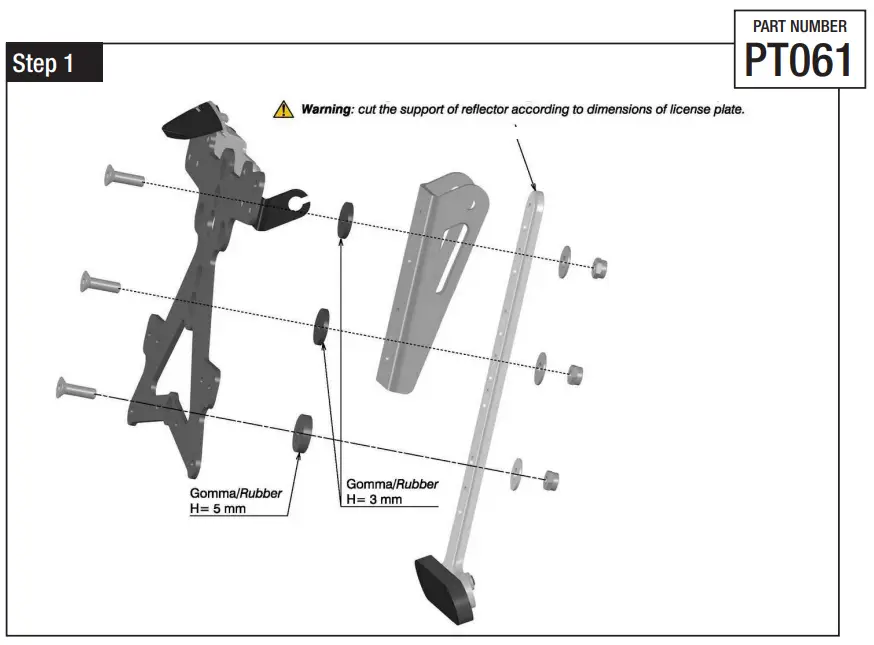 PART NUMBER
PT061

Step 1

Warning: cut the support of reflector according to dimensions of license plate.

Gomma/Rubber
H= 5 mm

Gomma/Rubber
H= 3 mm