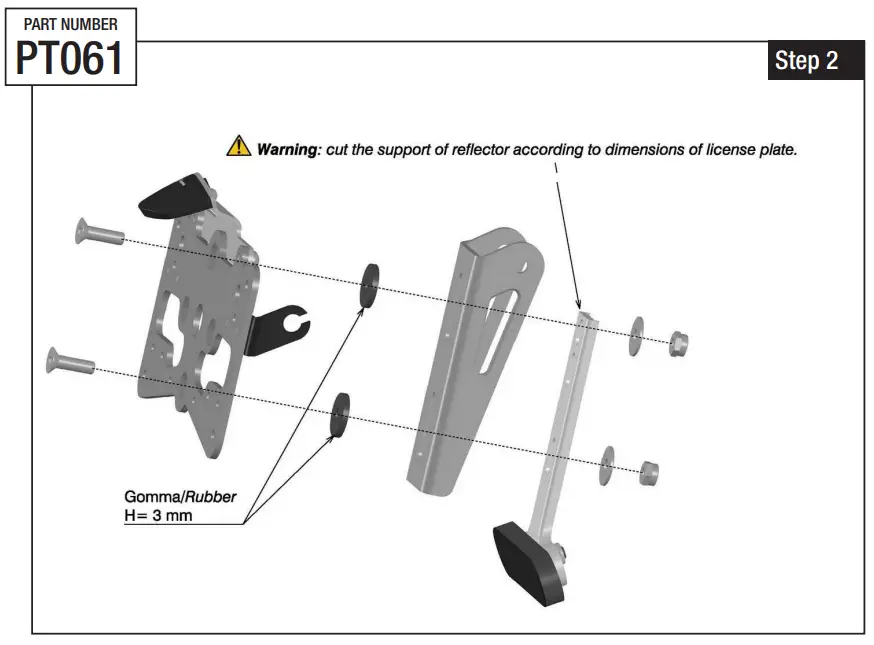 PART NUMBER
PT061

Step 2

Warning: cut the support of reflector according to dimensions of license plate.

Gomma/Rubber
H= 3 mm