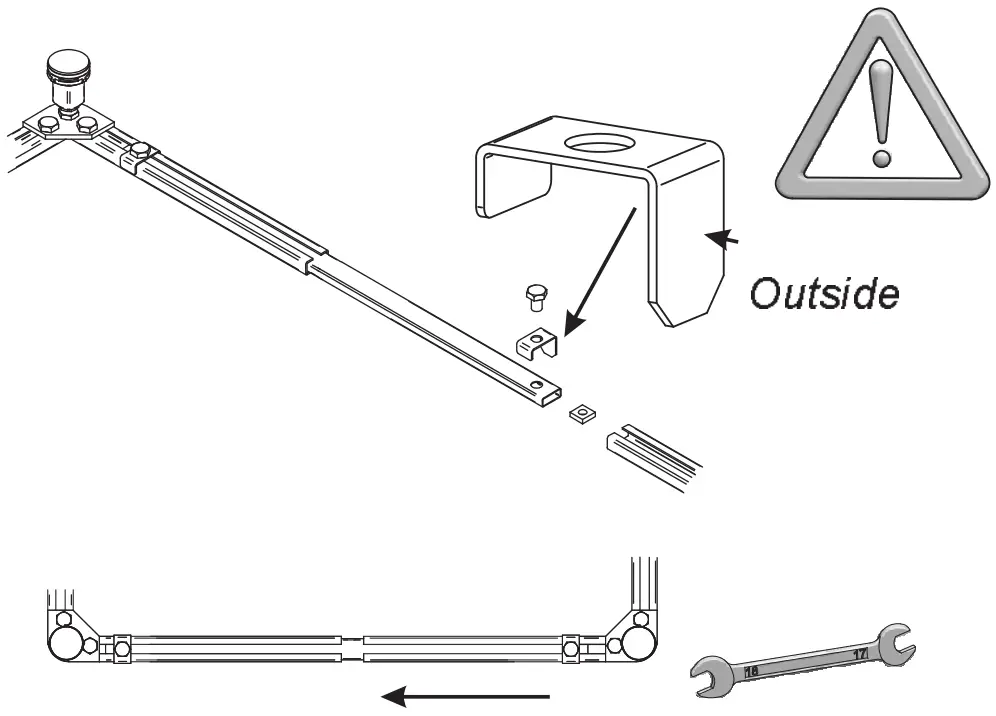 Outside

16

17