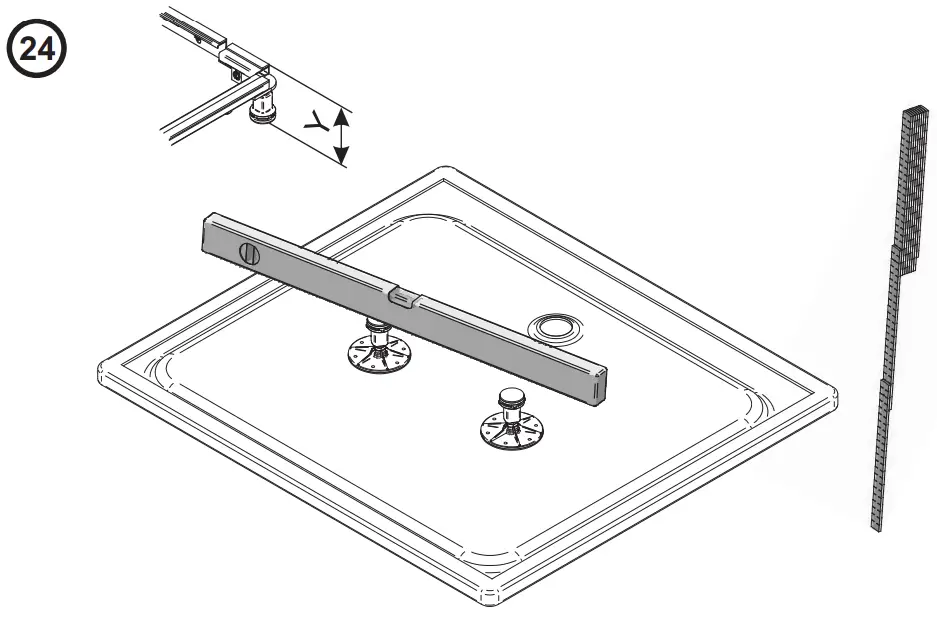 24

Y