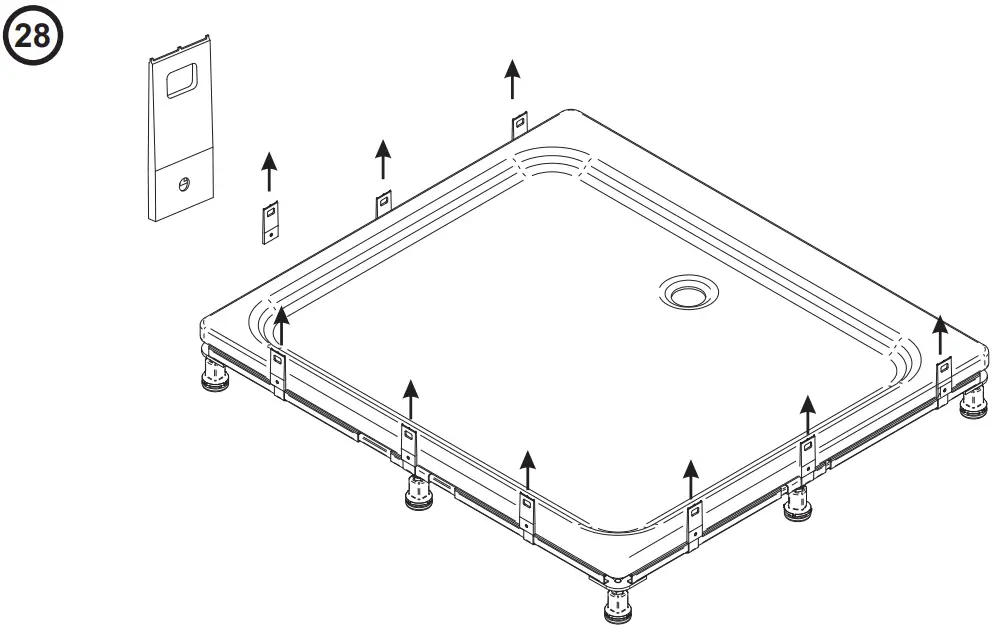 28