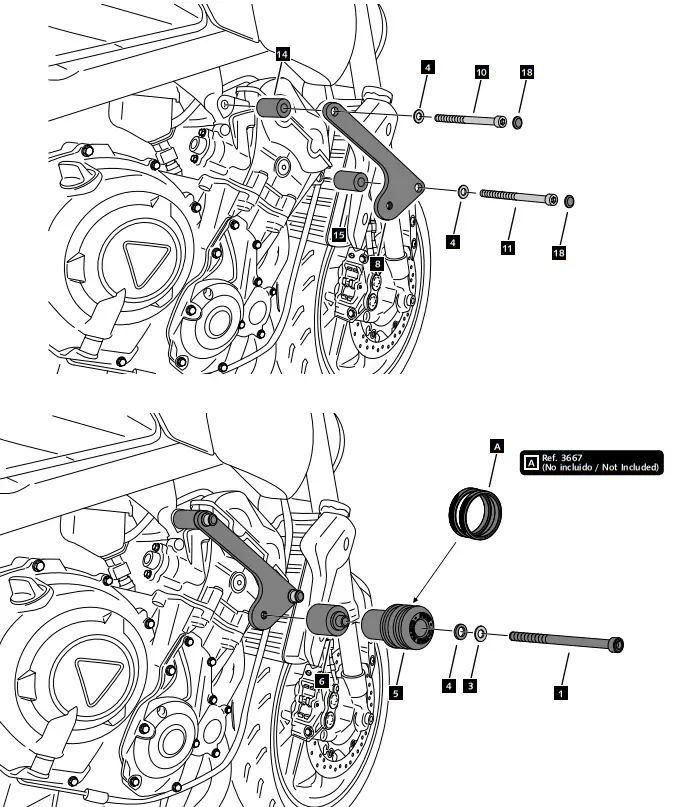 14
4
10
18
15
8
4
11
18

A
A Ref. 3667 (No incluido / Not Included)
6
5
4
3
1