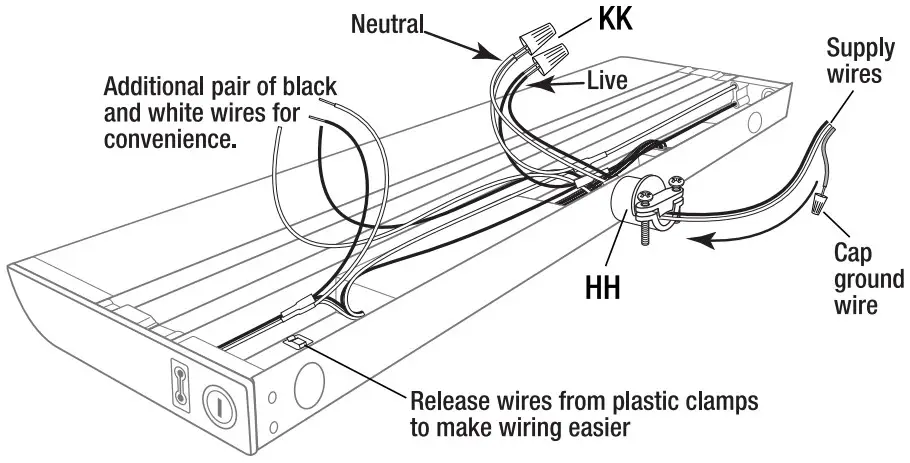 Neutral

KK

Live

Supply wires

Additional pair of black and white wires for convenience.

HH

Cap ground wire

Release wires from plastic clamps to make wiring easier