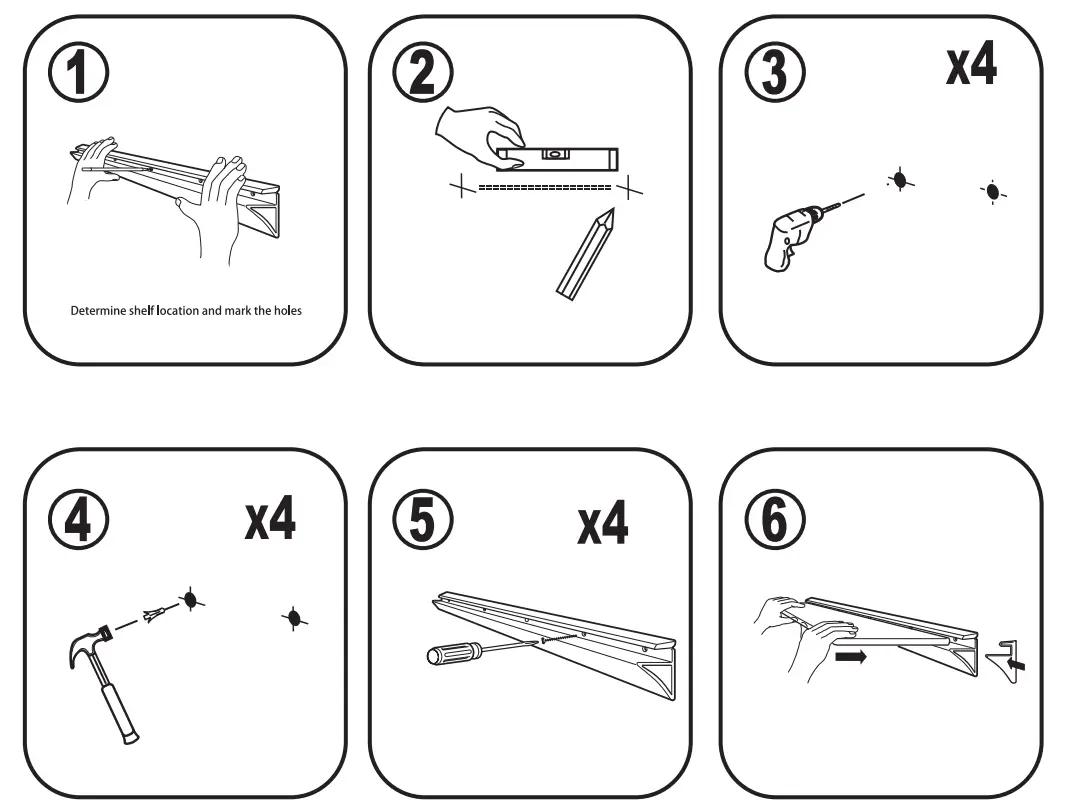 1

Determine shelf location and mark the holes

2

3 x4

4 x4

5 x4

6