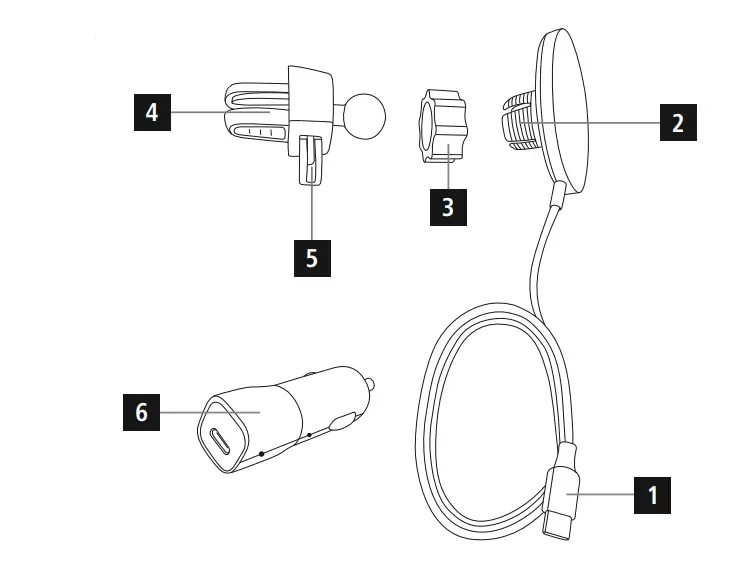 4
2
3
5
6
1