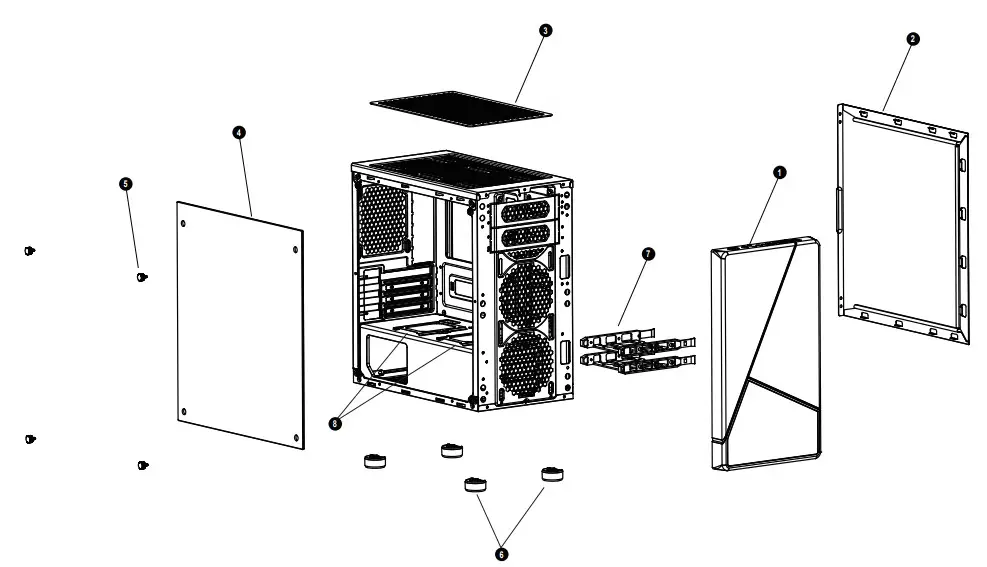 3
2
4
5
1
7
8
6