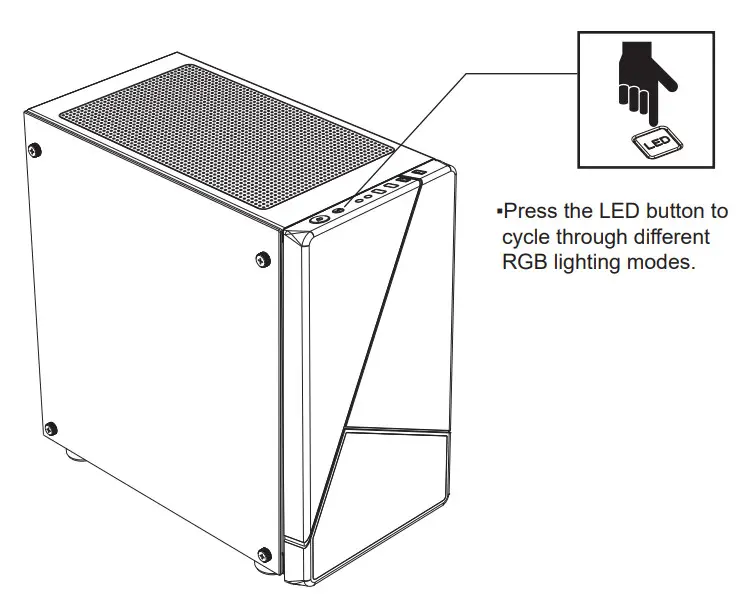 LED

▪Press the LED button to cycle through different RGB lighting modes.