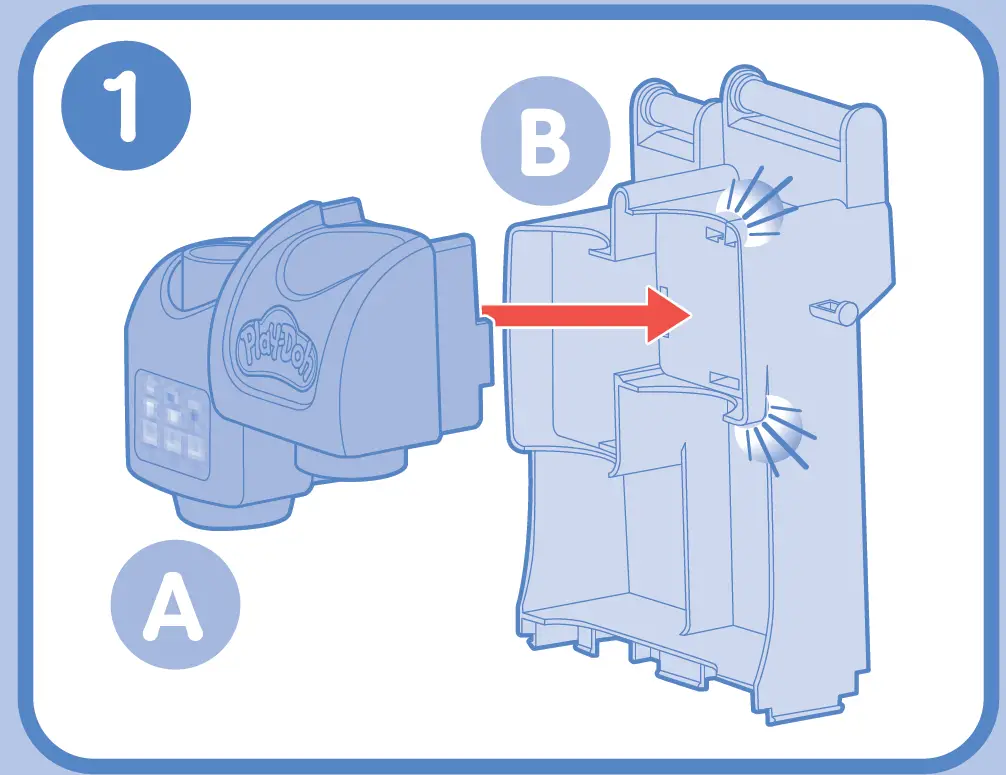 1

B

Play-Doh

A