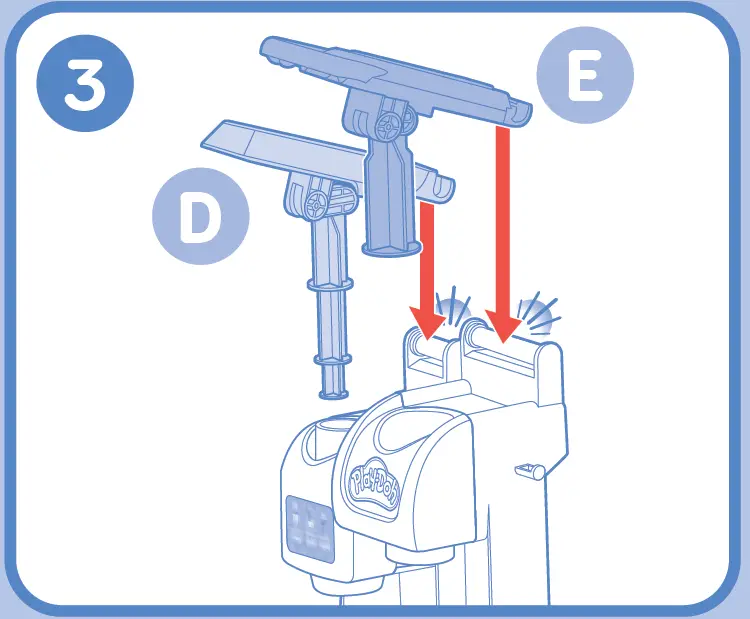 3

E

D

Play-Doh