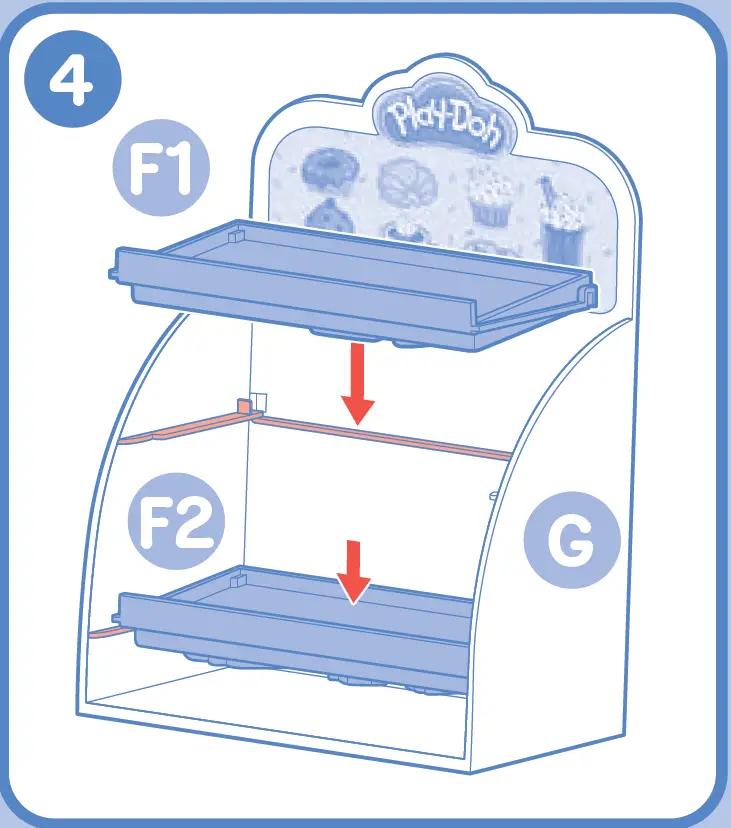 4

Play-Doh

F1

F2

G