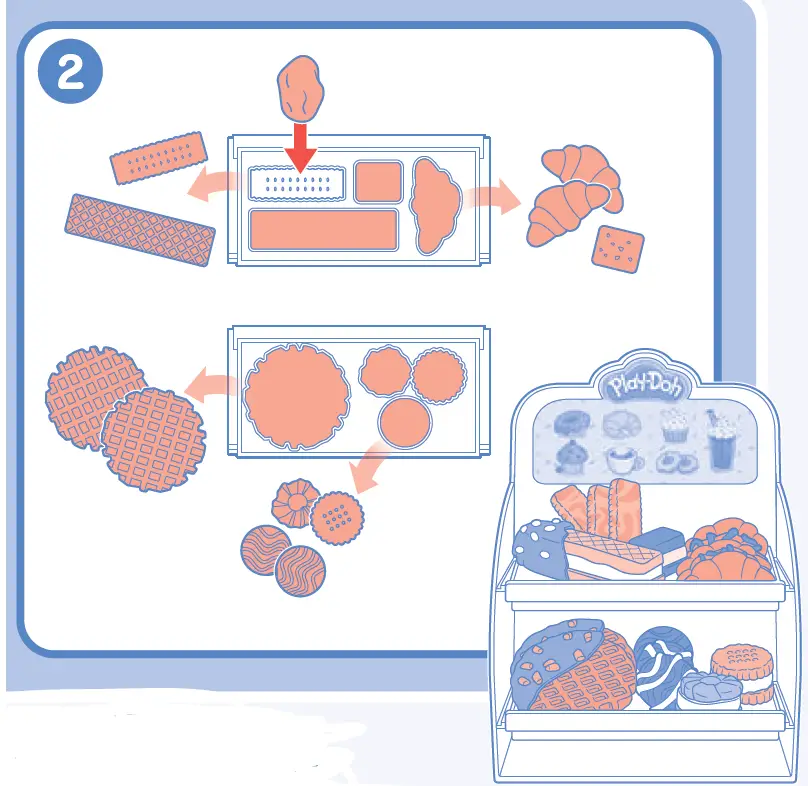 2

Play-Doh