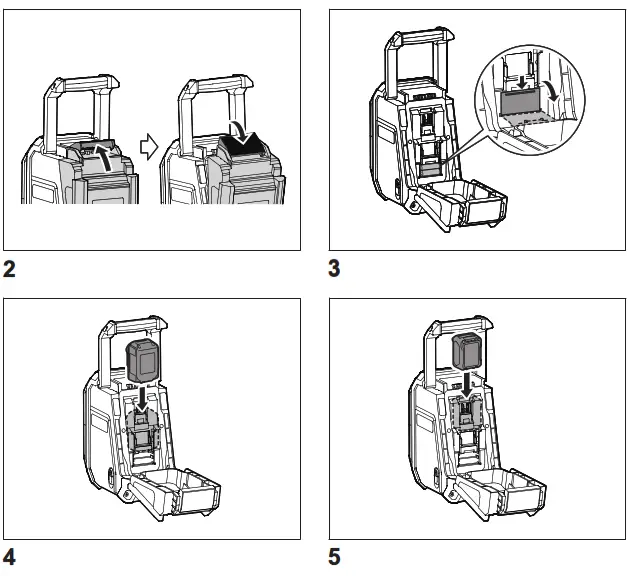 2

3

4

5