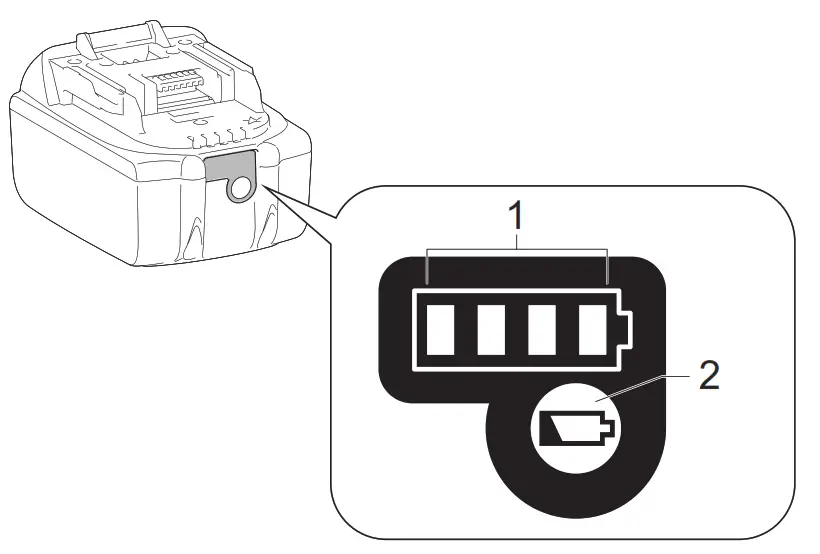 1
2