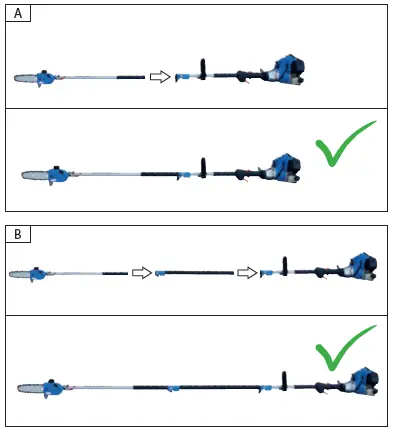 A

B