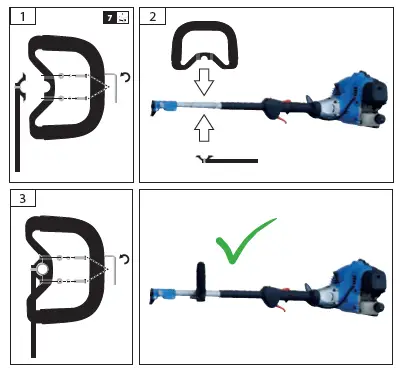 1
7
2
3