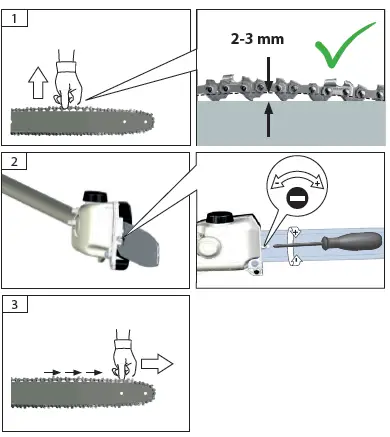 1

2-3 mm

2

-

+

+

-

3