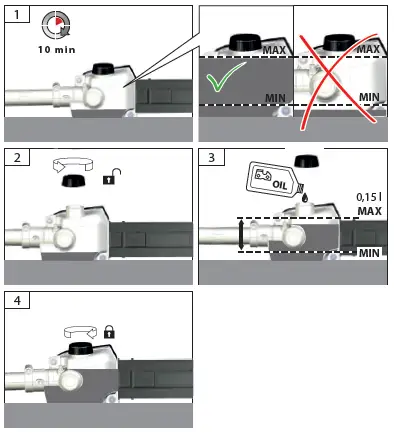 1

10 min

MAX

MIN

MAX

MIN

2

3

OIL

0,15 l

MAX

MIN

4