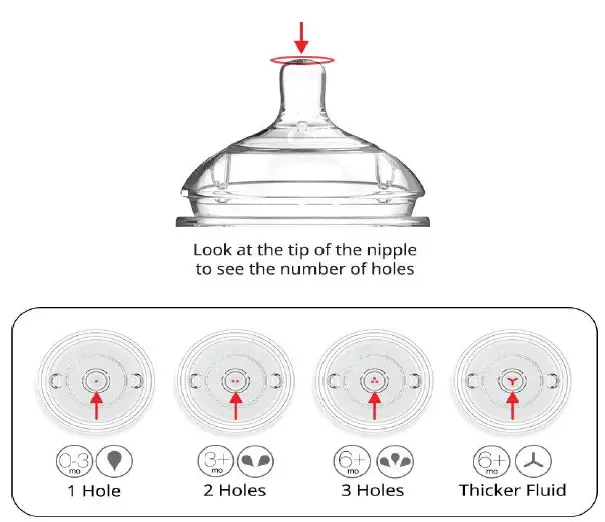 Look at the tip of the nipple to see the number of holes

0-3 mo
1 Hole

3+ mo
2 Holes

6+ mo
3 Holes

6+ mo
Thicker Fluid