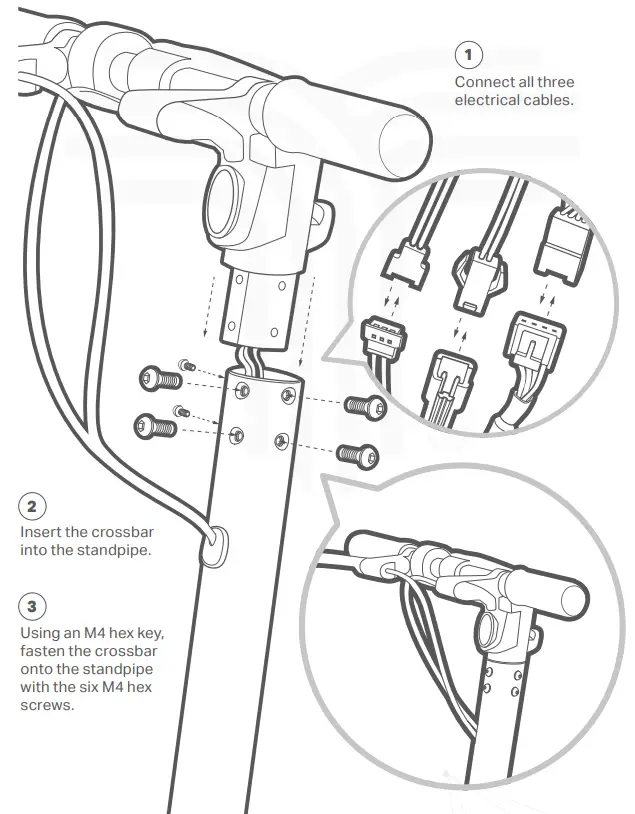 1
Connect all three electrical cables.

2
Insert the crossbar into the standpipe.

3
Using an M4 hex key, fasten the crossbar onto the standpipe with the six M4 hex screws.