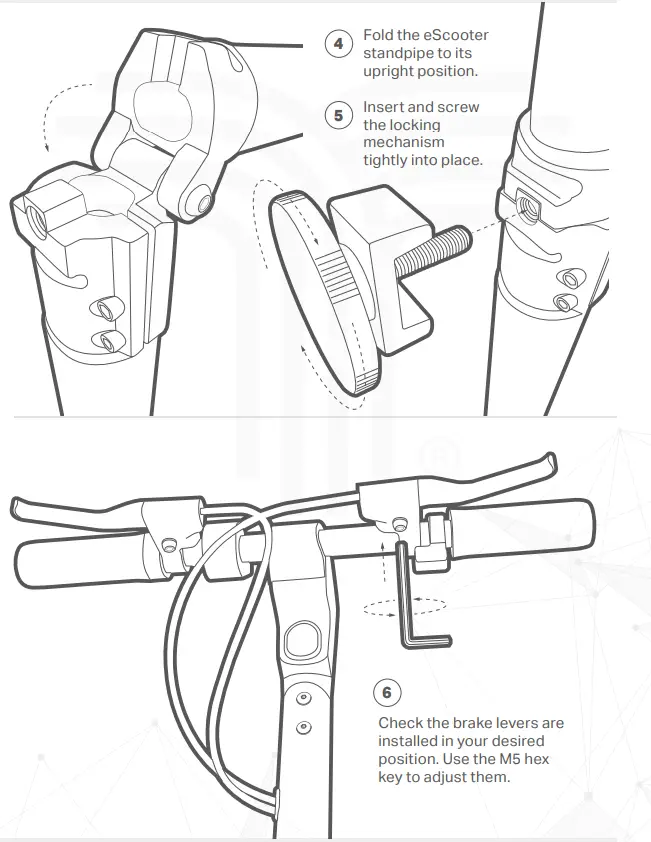 4 Fold the eScooter standpipe to its upright position.

5 Insert and screw the locking mechanism tightly into place.

6

Check the brake levers are installed in your desired position. Use the M5 hex key to adjust them.