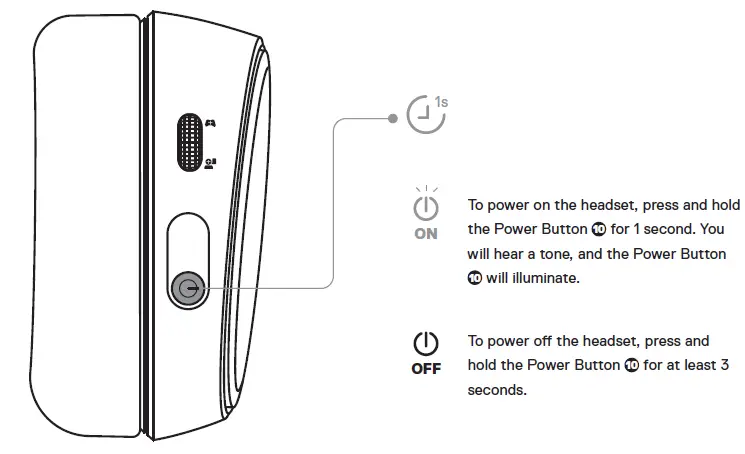 1s

ON

To power on the headset, press and hold the Power Button ⑩ for 1 second. You will hear a tone, and the Power Button ⑩ will illuminate.

OFF

To power off the headset, press and hold the Power Button ⑩ for at least 3 seconds.