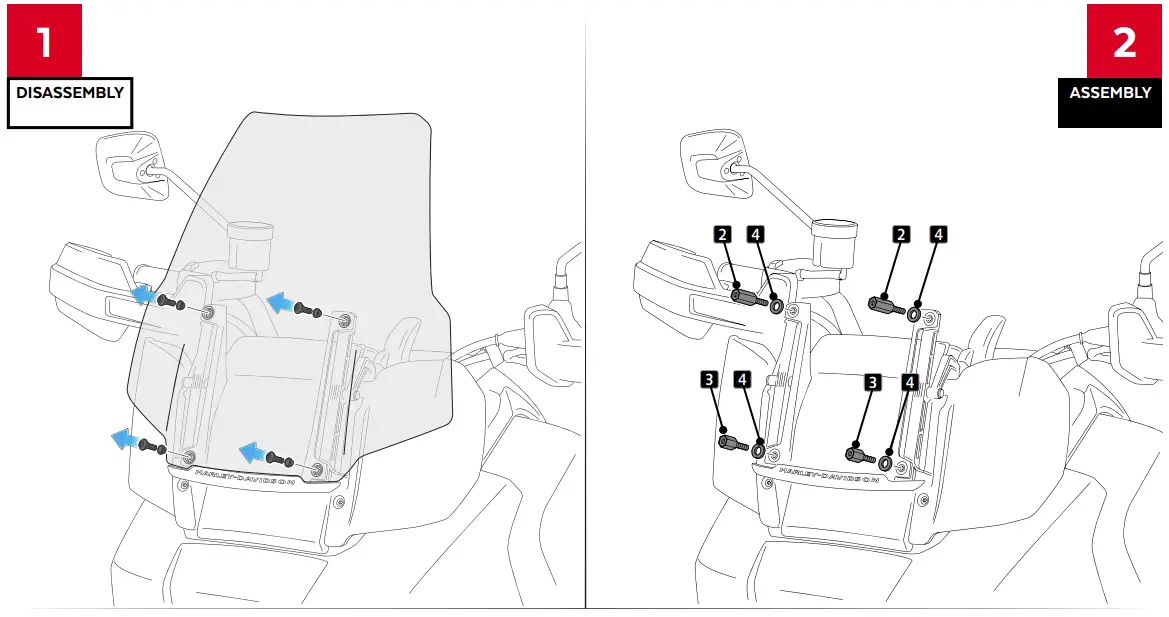 1

DISASSEMBLY

HARLEY-DAVIDSON

2

ASSEMBLY

2 4 2 4

3 4 3 4

HARLEY-DAVIDSON