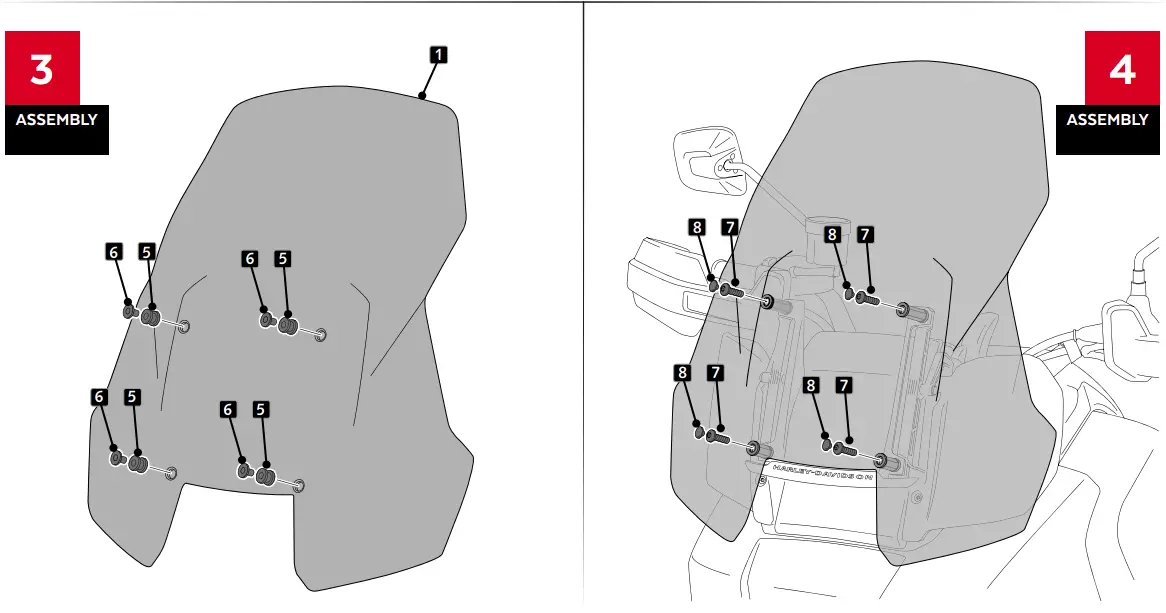 3
ASSEMBLY

1
6 5
6 5
6 5
6 5

4
ASSEMBLY

8 7
8 7
8 7
8 7

HARLEY-DAVIDSON