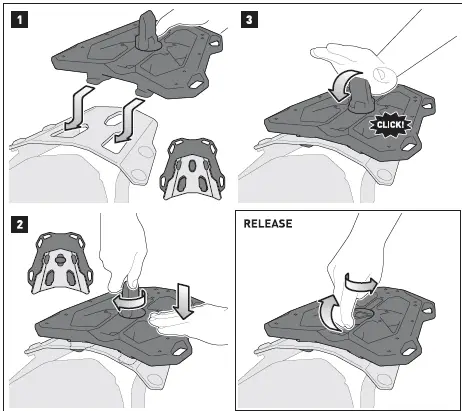 1

3

CLICK!

2

RELEASE