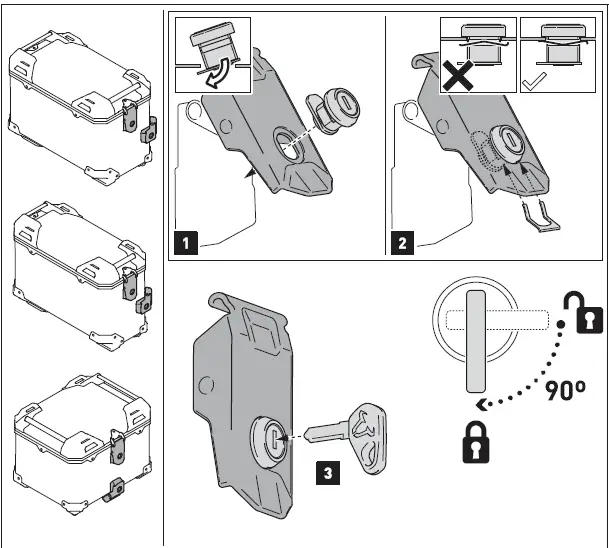 1

2

3

90°