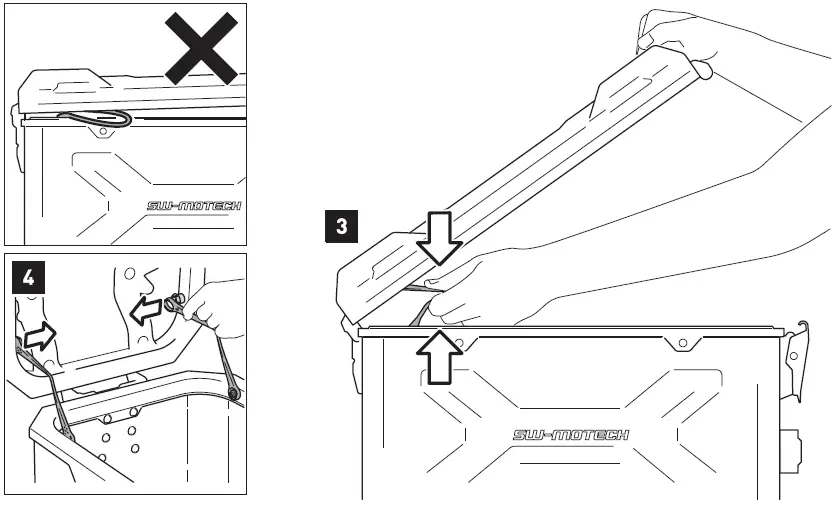 SW-MOTECH

4

3

SW-MOTECH