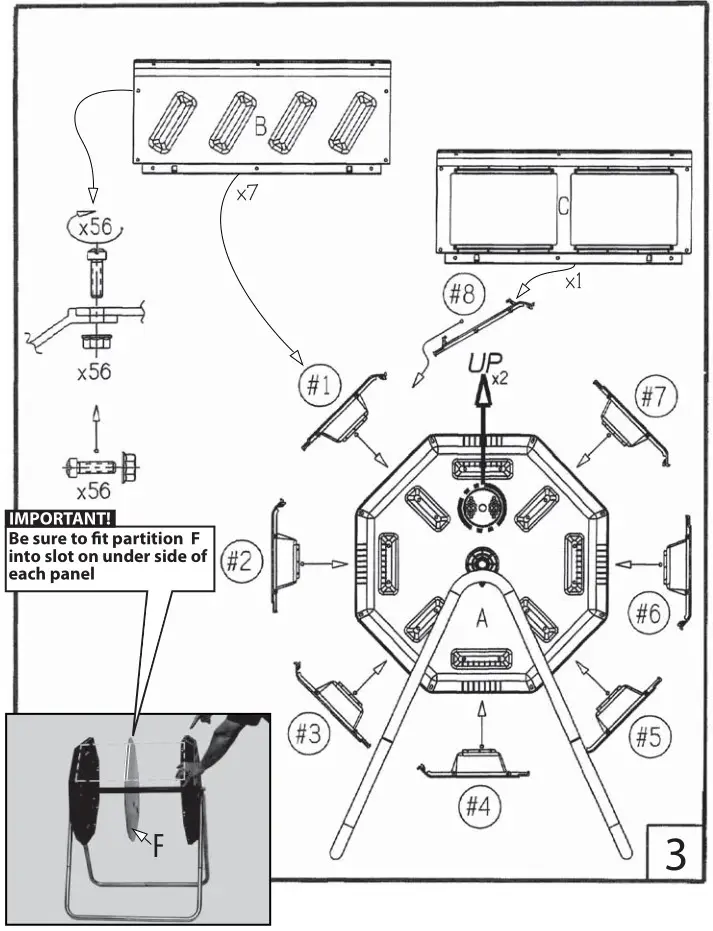 B

x7

C

x1

x56

x56

x56

#8

UP
x2

#1

#7

#2

#6

A

#3

#5

#4

IMPORTANT!
Be sure to fit partition F into slot on under side of each panel

F

3