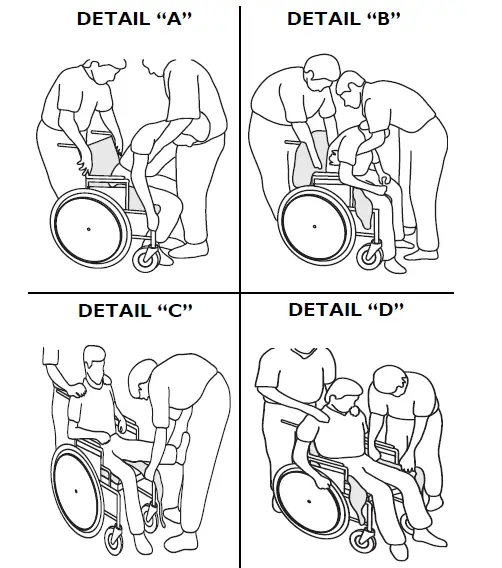 DETAIL “A”

DETAIL “B”

DETAIL “C”

DETAIL “D”