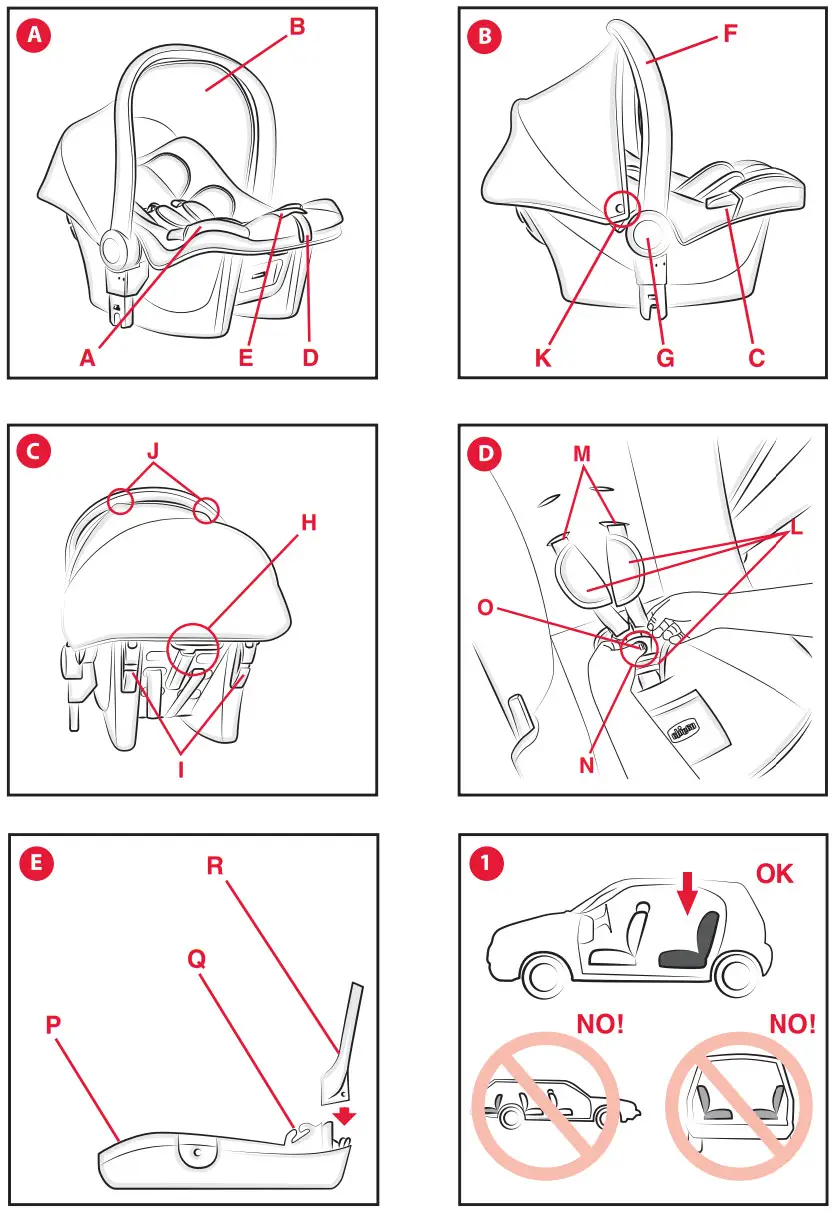 A
B
A
E
D

B
F
K
G
C

C
J
H
I

D
M
L
O
N
chicco

E
R
Q
P

1
OK
NO!
NO!