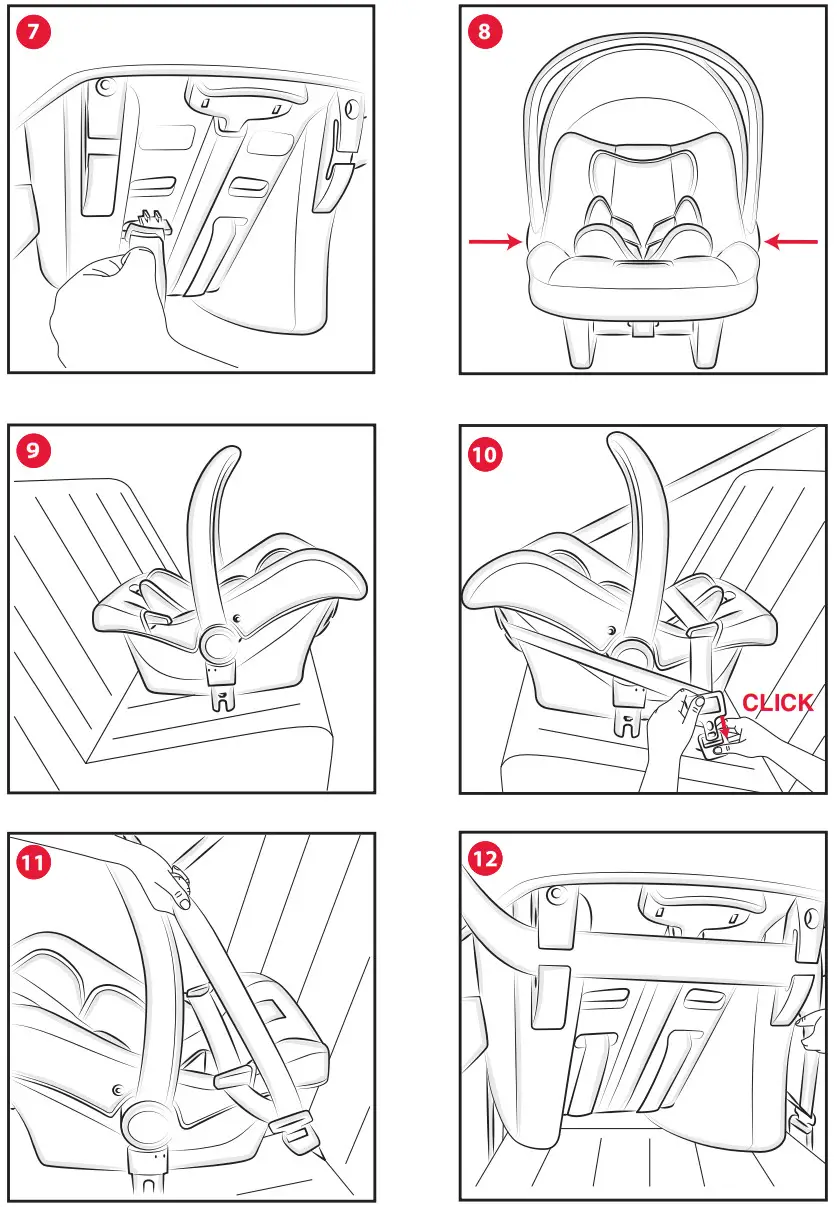 7

8

9

10

CLICK

11

12