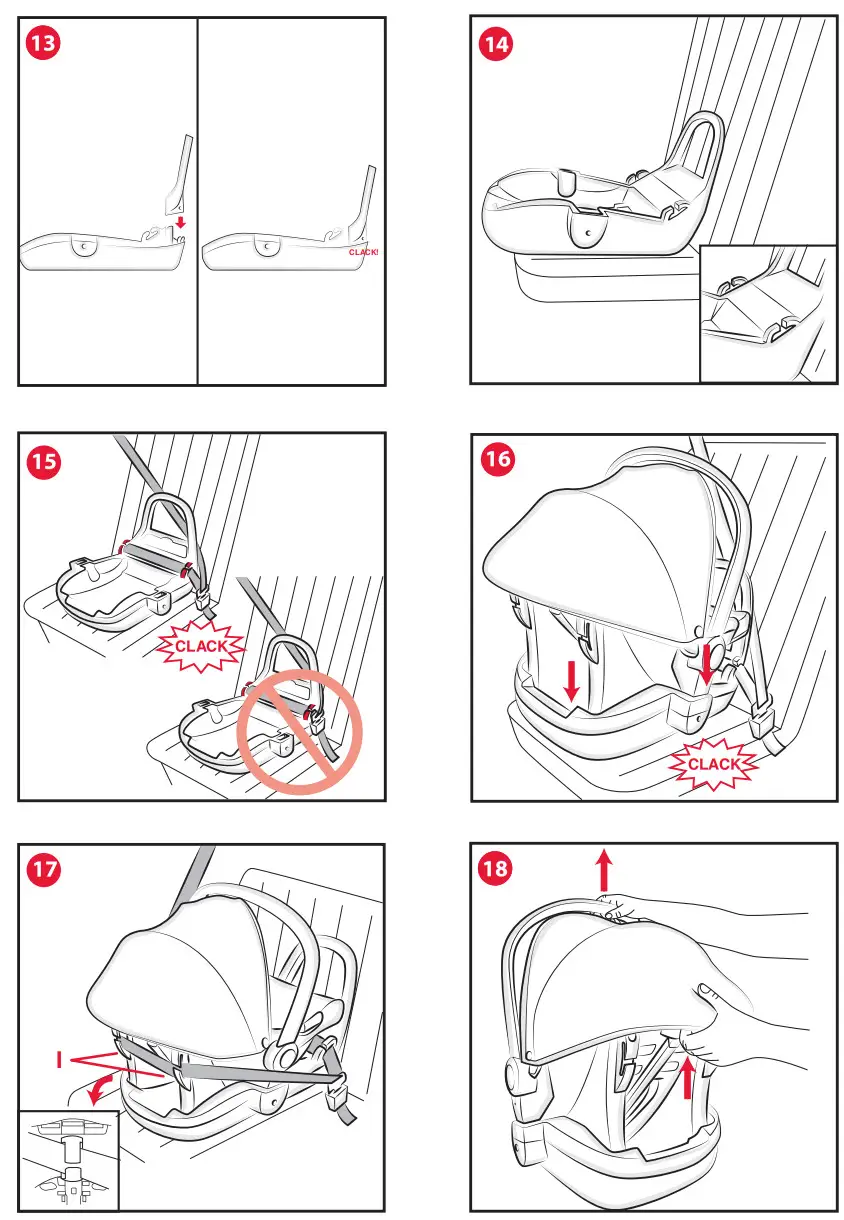 13

CLACK!

14

15

CLACK

16

CLACK

17

I

18