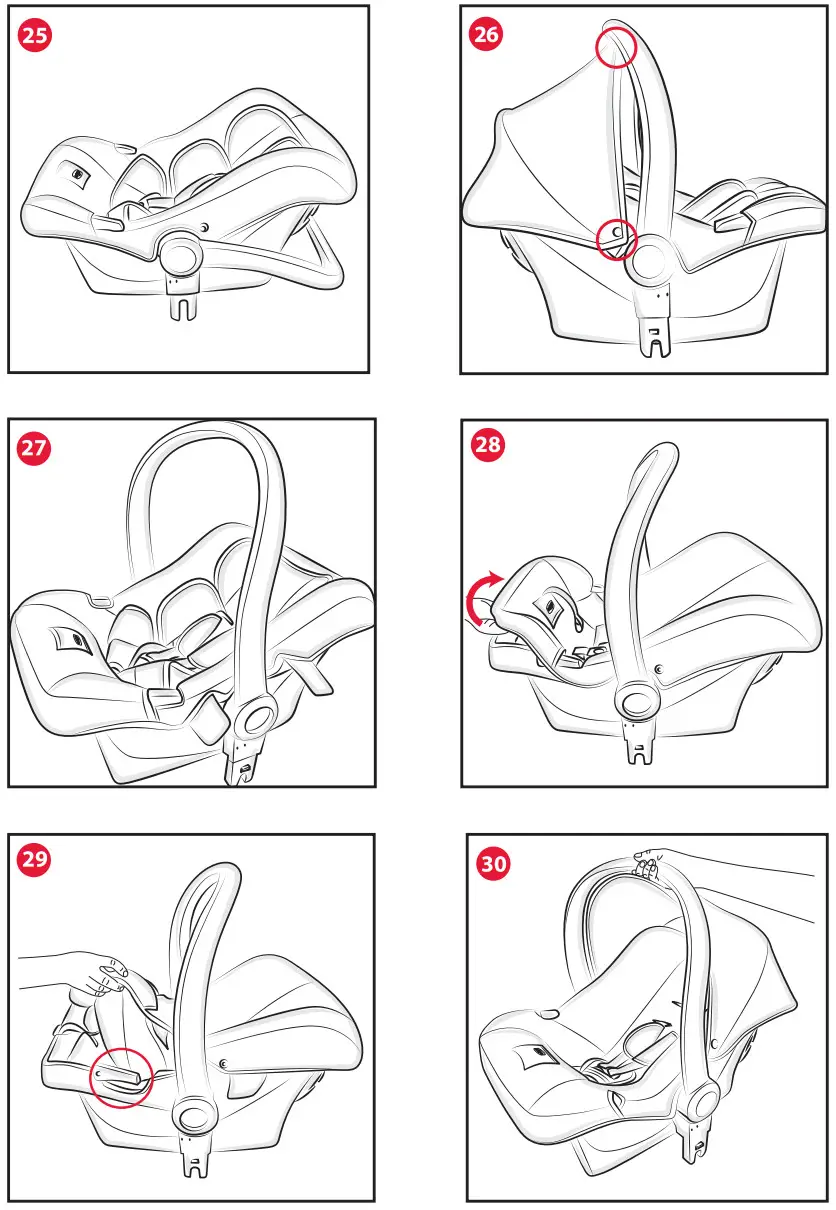 25

26

27

28

29

30